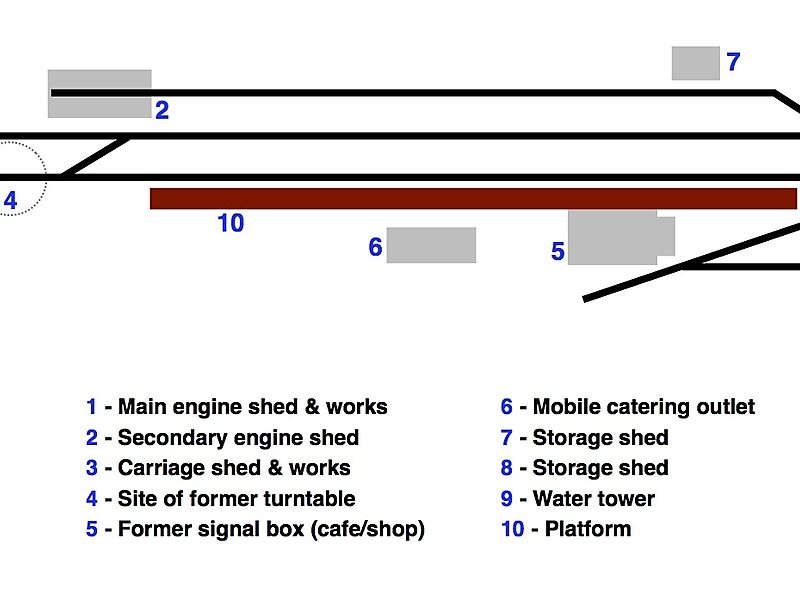 7
2
4
10
6
5

1 - Main engine shed & works
2 - Secondary engine shed
3 - Carriage shed & works
4 - Site of former turntable
5 - Former signal box (cafe/shop)

6 - Mobile catering outlet
7 - Storage shed
8 - Storage shed
9 - Water tower
10 - Platform